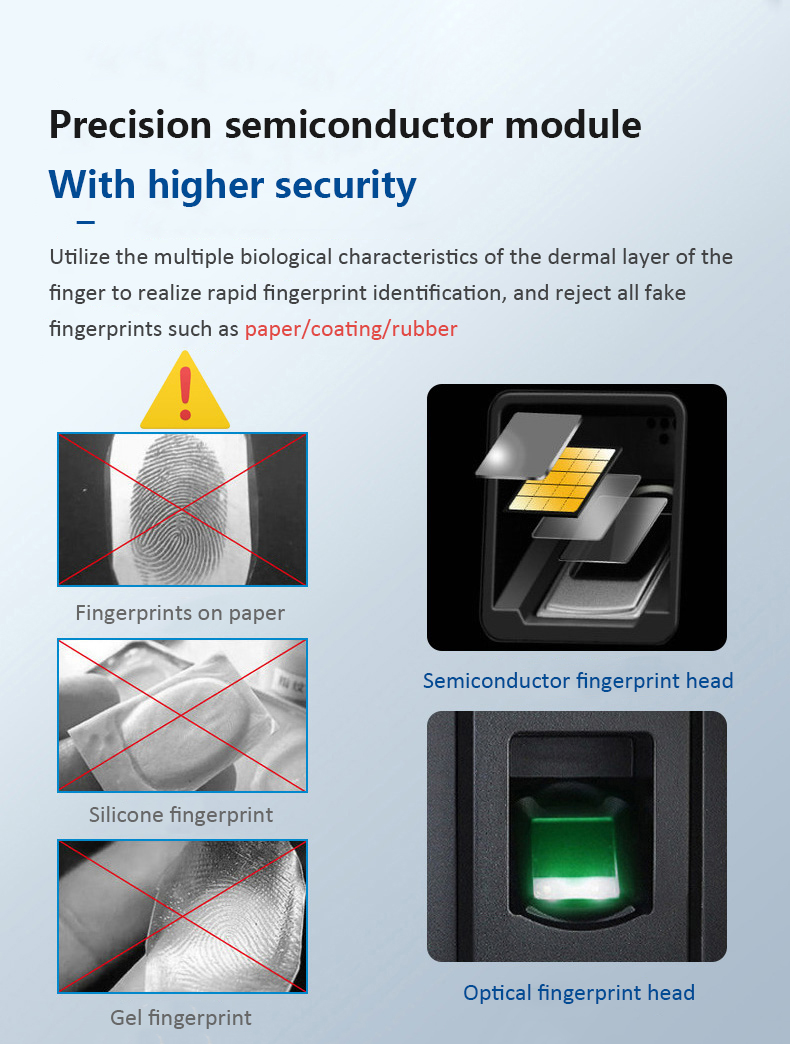 Precision semiconductor module
With higher security

Utilize the multiple biological characteristics of the dermal layer of the finger to realize rapid fingerprint identification, and reject all fake fingerprints such as paper/coating/rubber

Fingerprints on paper

Silicone fingerprint

Gel fingerprint

Semiconductor fingerprint head

Optical fingerprint head